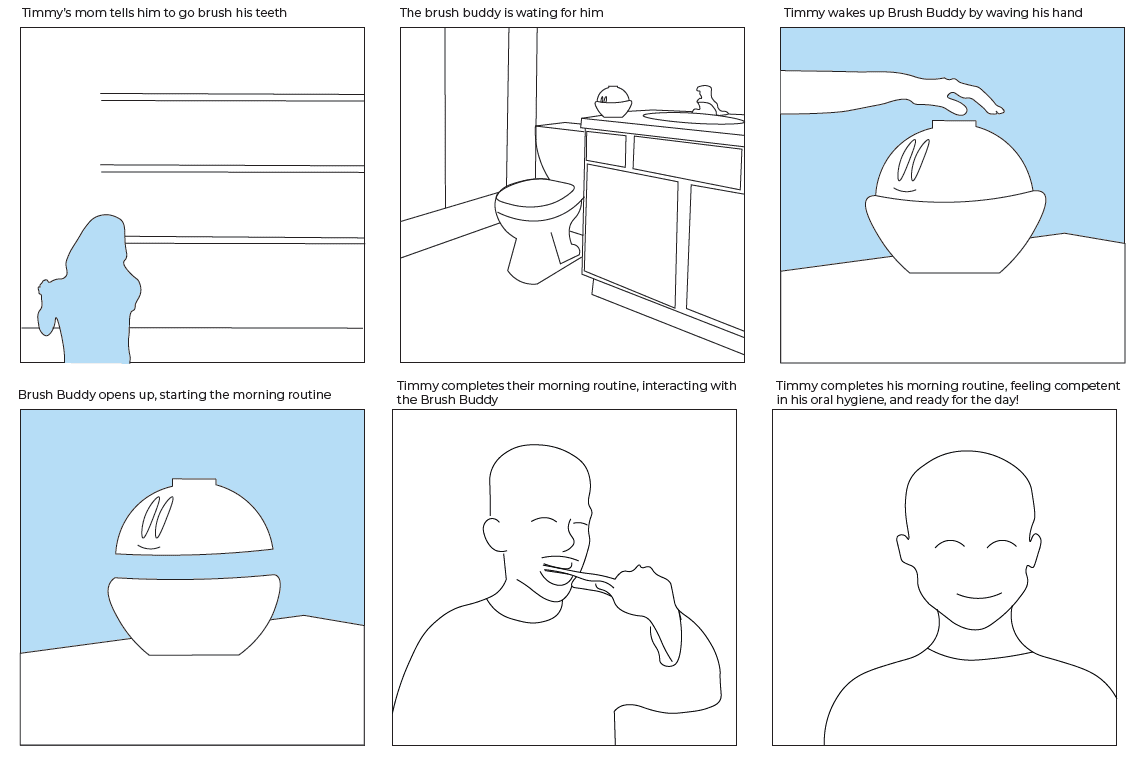 Timmy's mom tells him to go brush his teeth

The brush buddy is wating for him

Timmy wakes up Brush Buddy by waving his hand

Brush Buddy opens up, starting the morning routine

Timmy completes their morning routine, interacting with the Brush Buddy

Timmy completes his morning routine, feeling competent in his oral hygiene, and ready for the day!